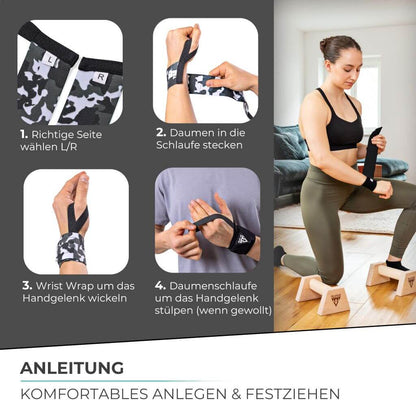 L R

1. Richtige Seite wählen L/R

2. Daumen in die Schlaufe stecken

3. Wrist Wrap um das Handgelenk wickeln

4. Daumenschlaufe um das Handgelenk stülpen (wenn gewollt)

ANLEITUNG

KOMFORTABLES ANLEGEN & FESTZIEHEN