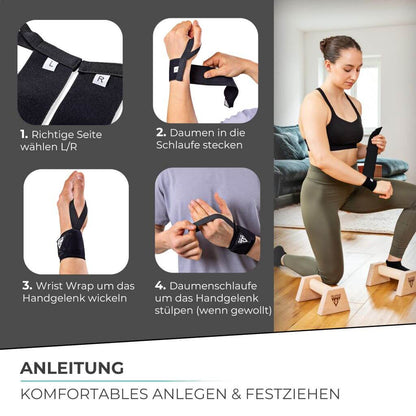 L

R

1. Richtige Seite wählen L/R

2. Daumen in die Schlaufe stecken

3. Wrist Wrap um das Handgelenk wickeln

4. Daumenschlaufe um das Handgelenk stülpen (wenn gewollt)

ANLEITUNG

KOMFORTABLES ANLEGEN & FESTZIEHEN